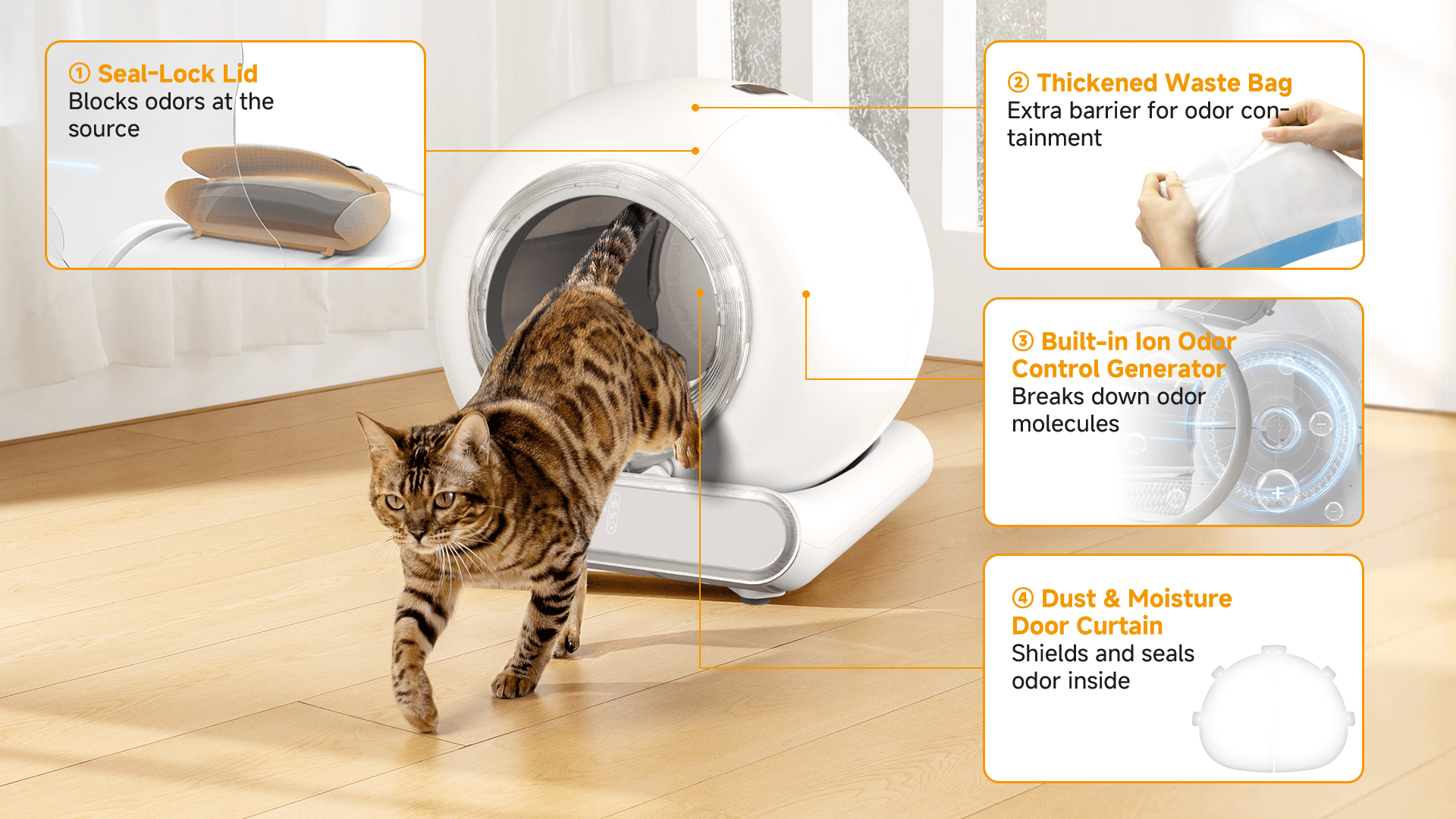 ① Seal-Lock Lid
Blocks odors at the source

② Thickened Waste Bag
Extra barrier for odor containment

③ Built-in Ion Odor Control Generator
Breaks down odor molecules

④ Dust & Moisture Door Curtain
Shields and seals odor inside