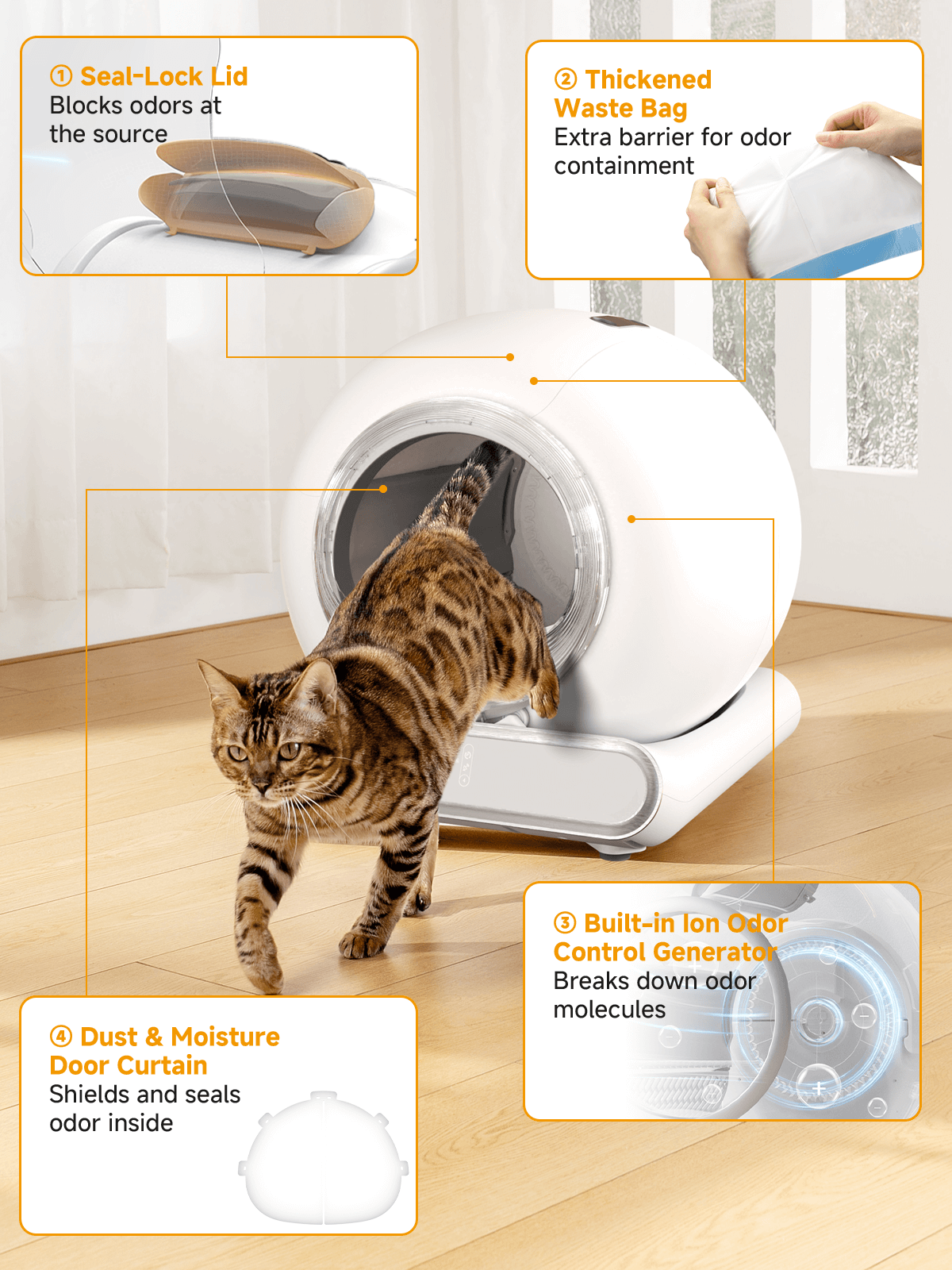 ① Seal-Lock Lid
Blocks odors at the source

② Thickened Waste Bag
Extra barrier for odor containment

③ Built-in Ion Odor Control Generator
Breaks down odor molecules

④ Dust & Moisture Door Curtain
Shields and seals odor inside